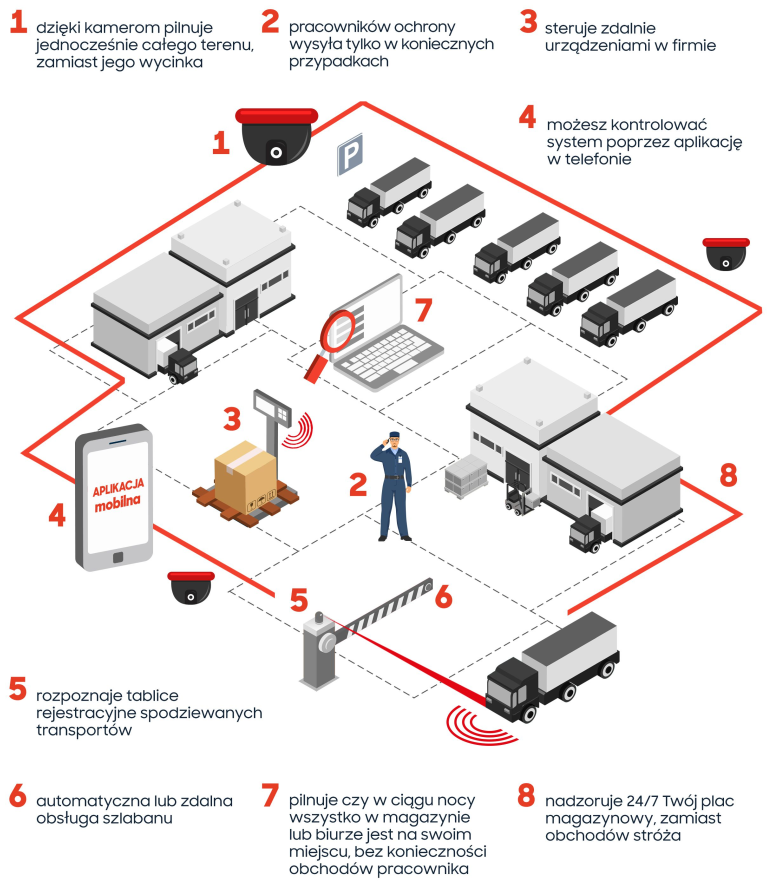 1 dzięki kamerom pilnuje jednocześnie całego terenu, zamiast jego wycinka

2 pracowników ochrony wysyła tylko w koniecznych przypadkach

3 steruje zdalnie urządzeniami w firmie

4 możesz kontrolować system poprzez aplikację w telefonie

1

P

7

3

APLIKACJA mobilna

4

2

8

5

6

5 rozpoznaje tablice rejestracyjne spodziewanych transportów

6 automatyczna lub zdalna obsługa szlabanu

7 pilnuje czy w ciągu nocy wszystko w magazynie lub biurze jest na swoim miejscu, bez konieczności obchodów pracownika

8 nadzoruje 24/7 Twój plac magazynowy, zamiast obchodów stróża